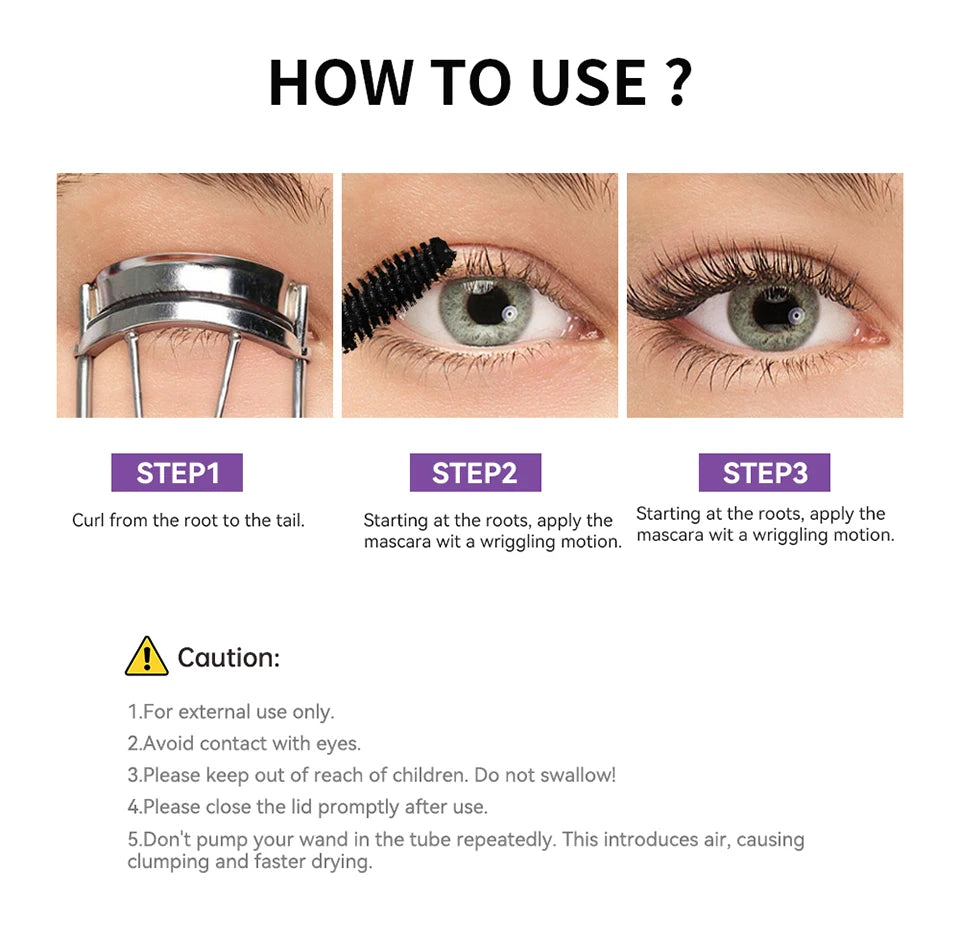 HOW TO USE ?

STEP1

Curl from the root to the tail.

STEP2

Starting at the roots, apply the mascara wit a wriggling motion.

STEP3

Starting at the roots, apply the mascara wit a wriggling motion.

Caution:

1.For external use only.

2.Avoid contact with eyes.

3.Please keep out of reach of children. Do not swallow!

4.Please close the lid promptly after use.

5.Don't pump your wand in the tube repeatedly. This introduces air, causing clumping and faster drying.