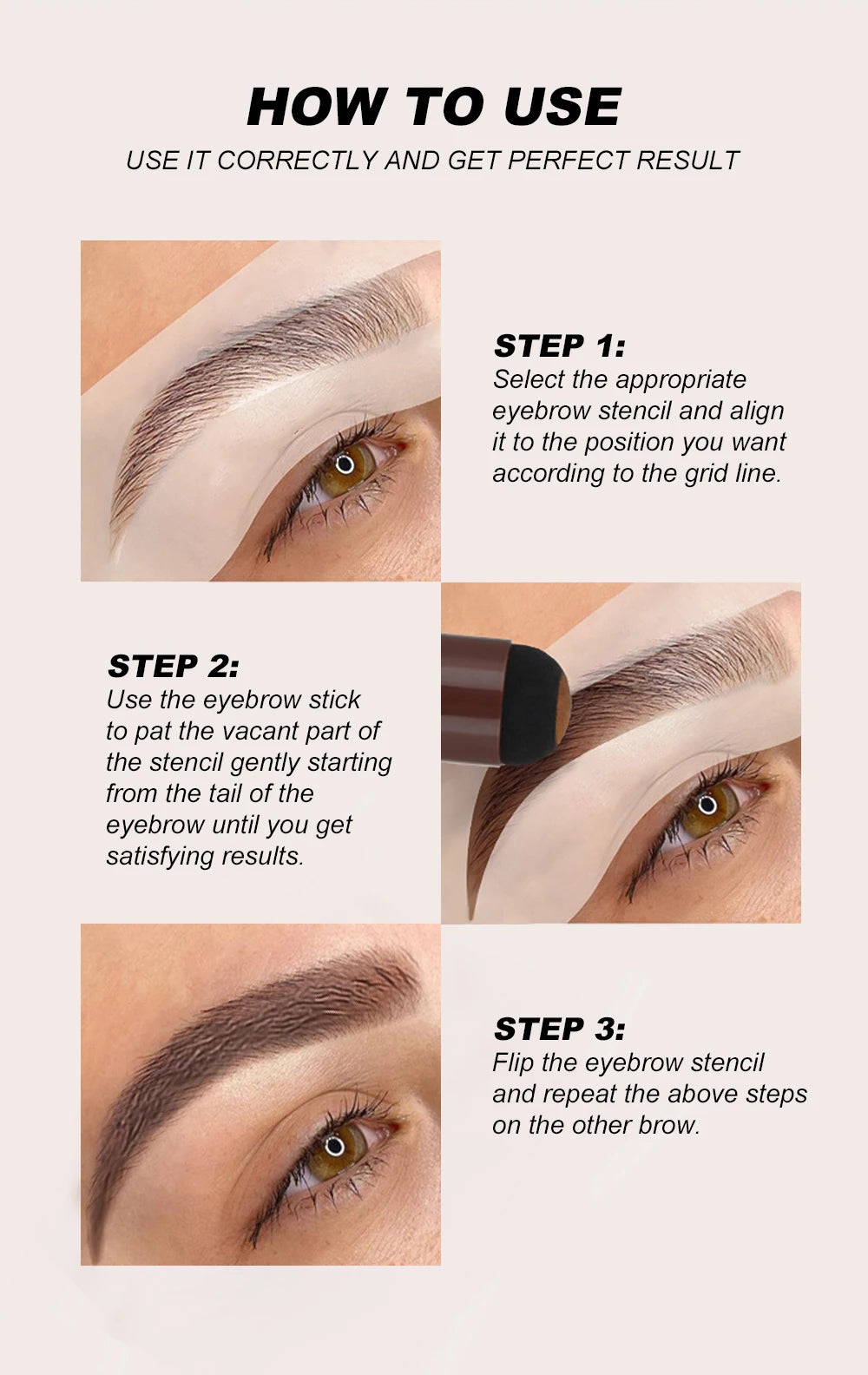 HOW TO USE

USE IT CORRECTLY AND GET PERFECT RESULT

STEP 1:
Select the appropriate eyebrow stencil and align it to the position you want according to the grid line.

STEP 2:
Use the eyebrow stick to pat the vacant part of the stencil gently starting from the tail of the eyebrow until you get satisfying results.

STEP 3:
Flip the eyebrow stencil and repeat the above steps on the other brow.