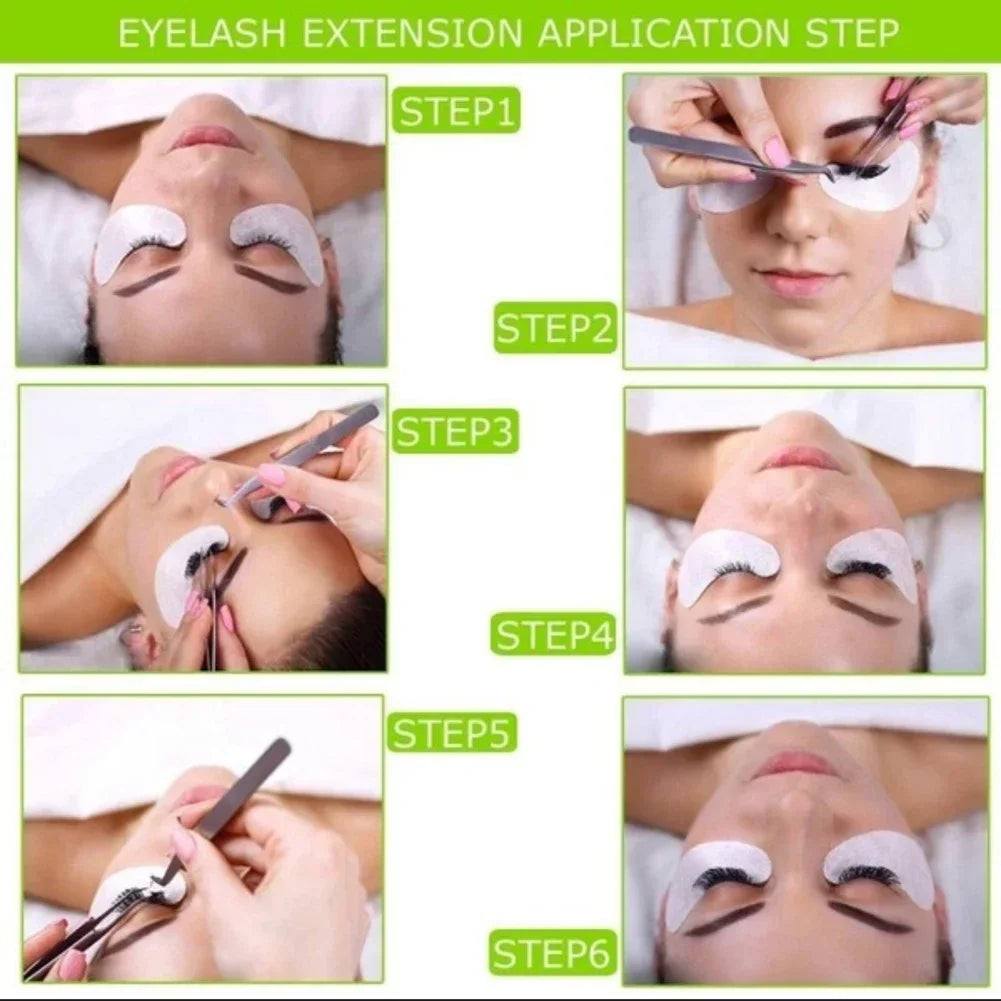 EYELASH EXTENSION APPLICATION STEP

STEP1

STEP2

STEP3

STEP4

STEP5

STEP6