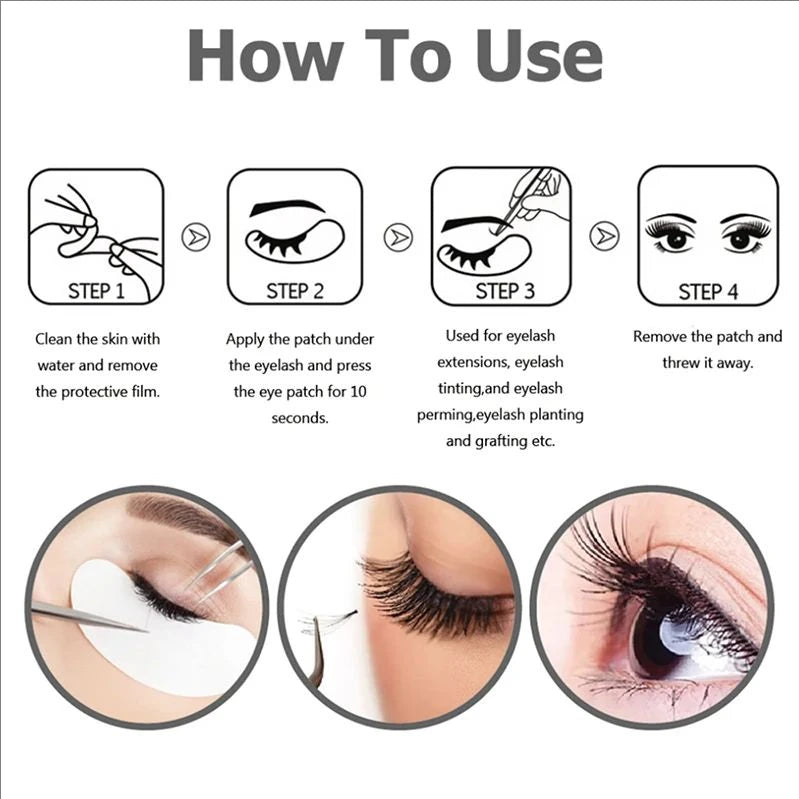 How To Use

STEP 1

Clean the skin with water and remove the protective film.

STEP 2

Apply the patch under the eyelash and press the eye patch for 10 seconds.

STEP 3

Used for eyelash extensions, eyelash tinting,and eyelash perming,eyelash planting and grafting etc.

STEP 4

Remove the patch and threw it away.