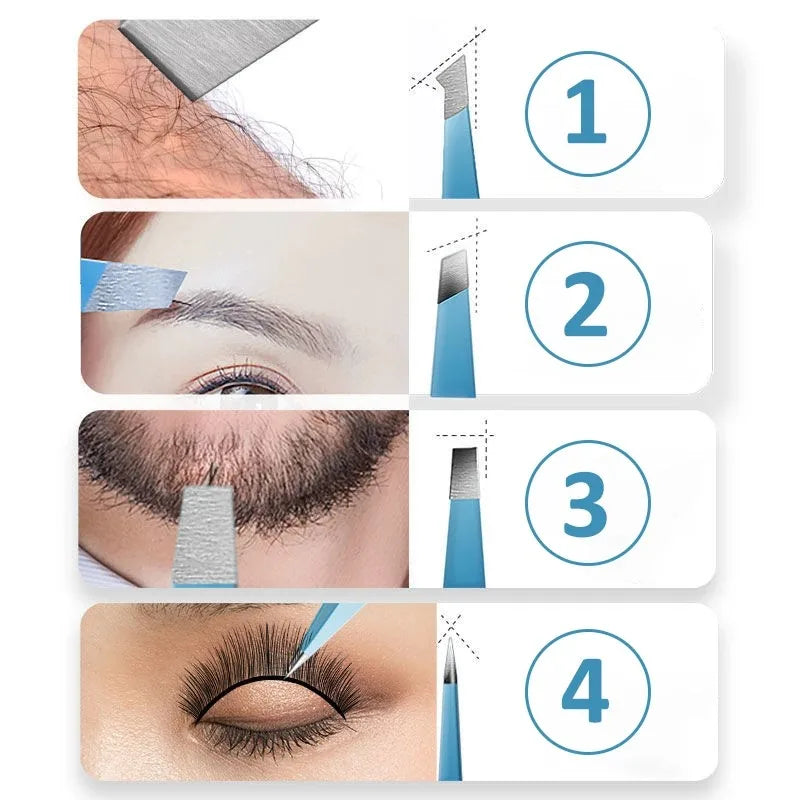 1

2

3

4