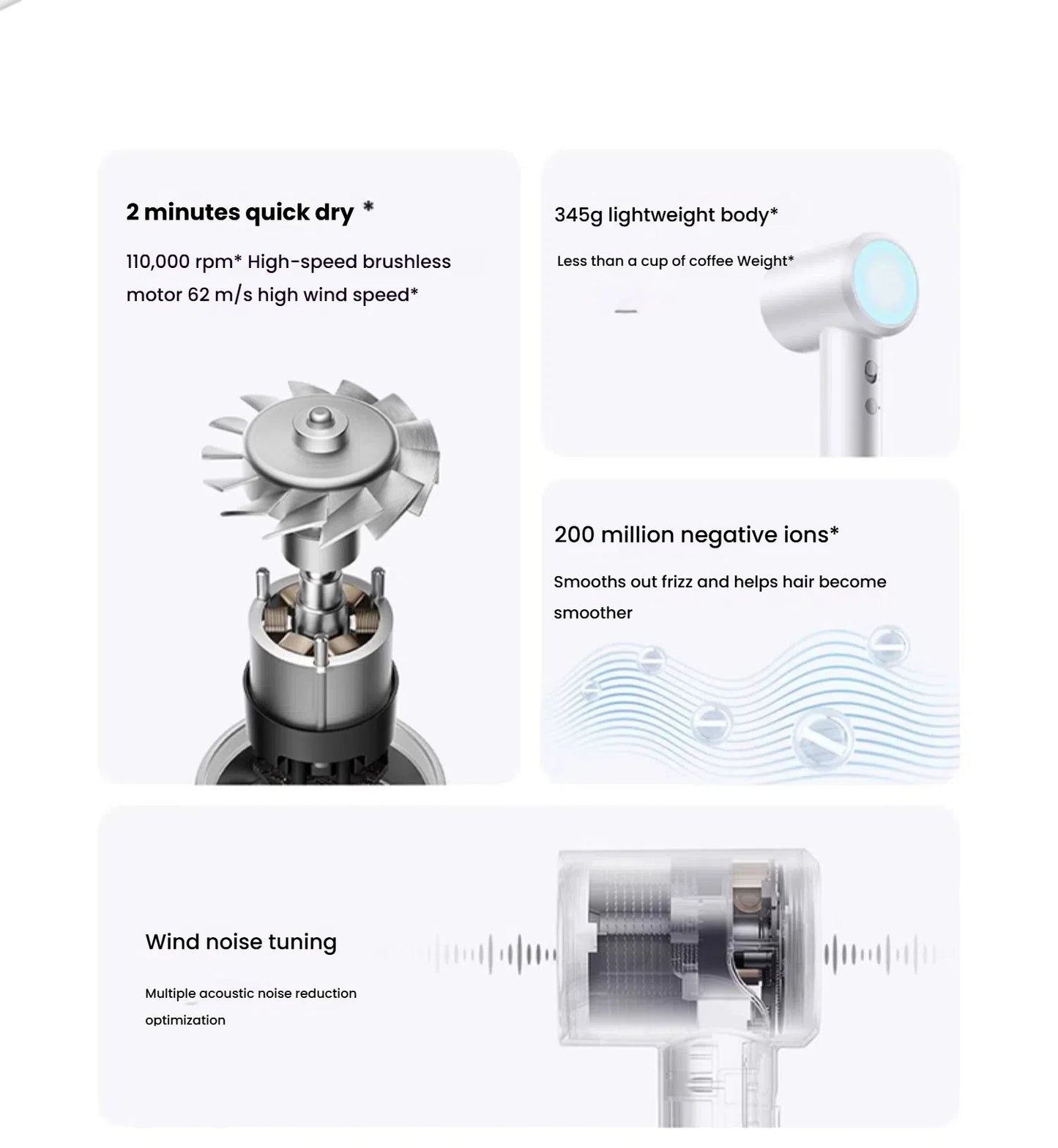 2 minutes quick dry *

110,000 rpm* High-speed brushless motor 62 m/s high wind speed*

345g lightweight body*

Less than a cup of coffee Weight*

200 million negative ions*

Smooths out frizz and helps hair become smoother

Wind noise tuning

Multiple acoustic noise reduction optimization