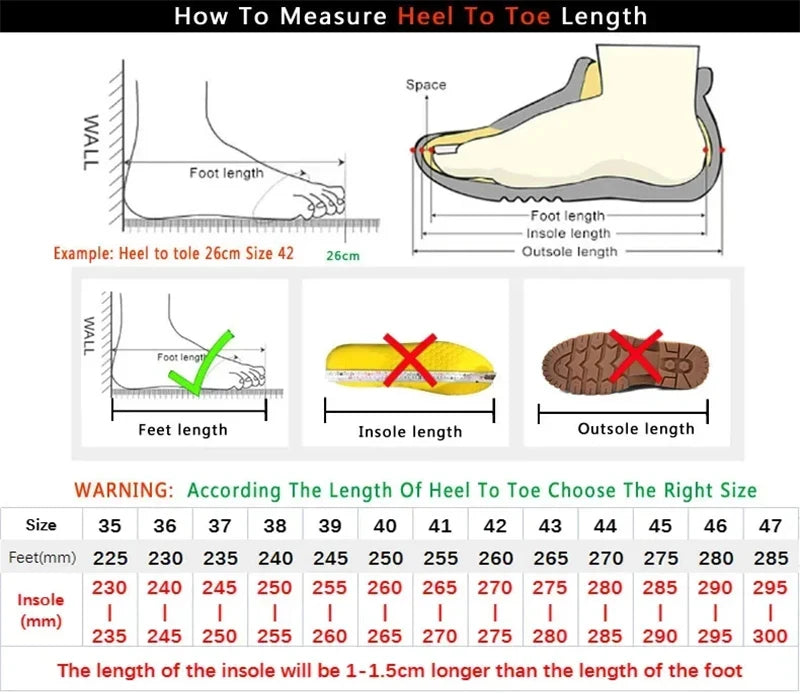 How To Measure Heel To Toe Length

WALL

Foot length

Example: Heel to tole 26cm Size 42

26cm

Space

Foot length

Insole length

Outsole length

WALL

Foot length

Feet length

Insole length

Outsole length

WARNING: According The Length Of Heel To Toe Choose The Right Size

| Size | 35 | 36 | 37 | 38 | 39 | 40 | 41 | 42 | 43 | 44 | 45 | 46 | 47 |
|---|---|---|---|---|---|---|---|---|---|---|---|---|---|
| Feet(mm) | 225 | 230 | 235 | 240 | 245 | 250 | 255 | 260 | 265 | 270 | 275 | 280 | 285 |
| Insole (mm) | 230 \| 235 | 240 \| 245 | 245 \| 250 | 250 \| 255 | 255 \| 260 | 260 \| 265 | 265 \| 270 | 270 \| 275 | 275 \| 280 | 280 \| 285 | 285 \| 290 | 290 \| 295 | 295 \| 300 |

The length of the insole will be 1-1.5cm longer than the length of the foot