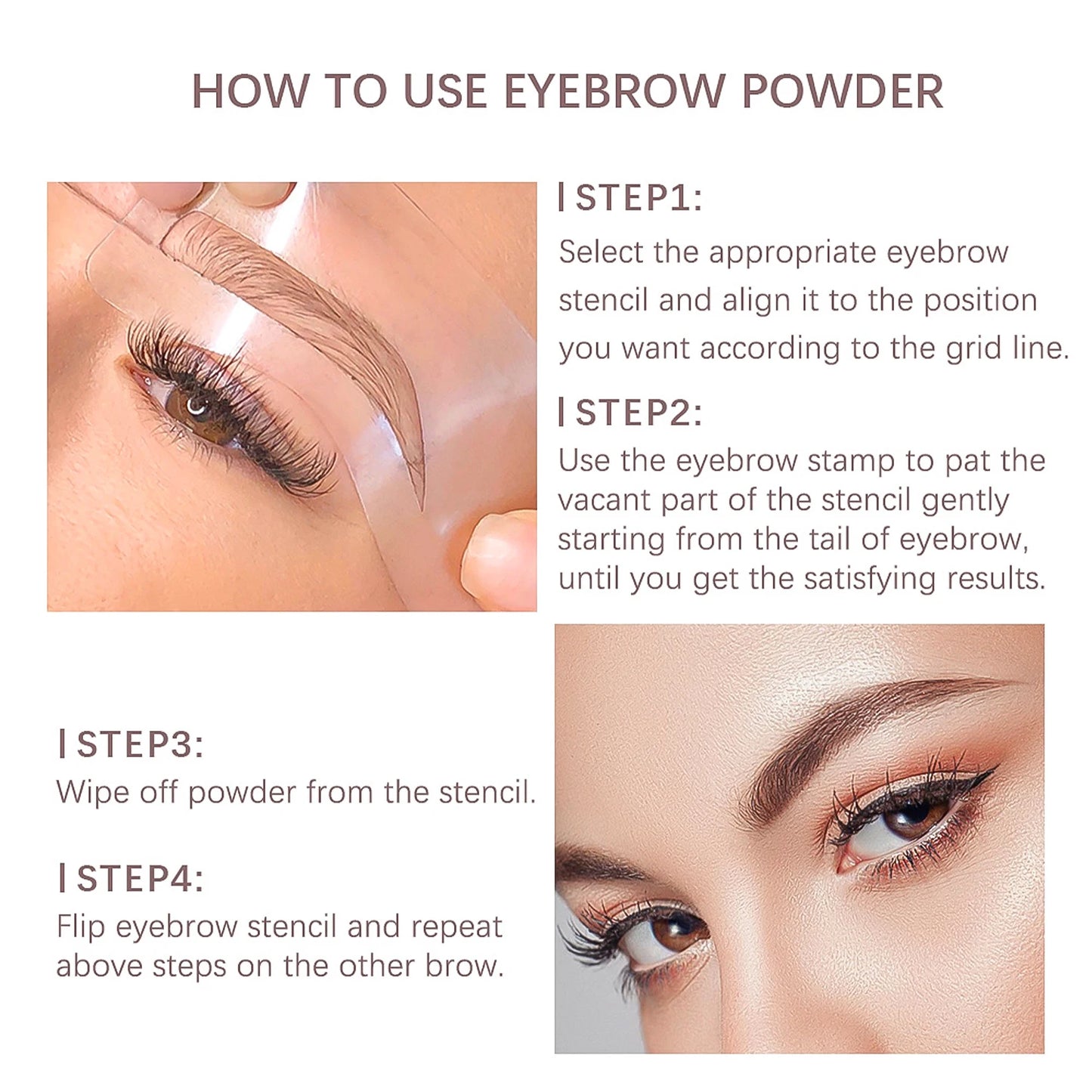 HOW TO USE EYEBROW POWDER

| STEP1:
Select the appropriate eyebrow stencil and align it to the position you want according to the grid line.

| STEP2:
Use the eyebrow stamp to pat the vacant part of the stencil gently starting from the tail of eyebrow, until you get the satisfying results.

| STEP3:
Wipe off powder from the stencil.

| STEP4:
Flip eyebrow stencil and repeat above steps on the other brow.